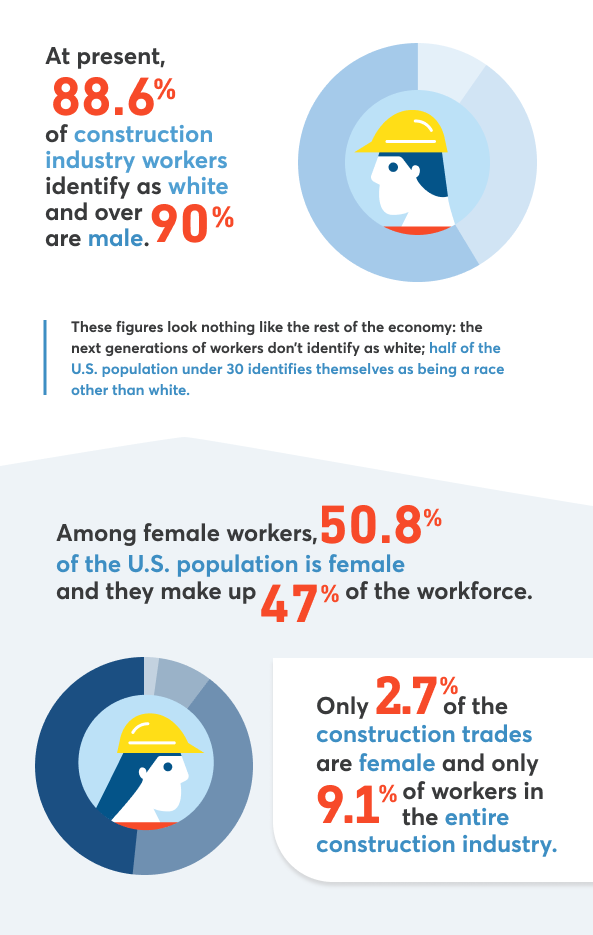 At present, 88.6% of construction industry workers identify as white and over 90% are male.

These figures look nothing like the rest of the economy: the next generations of workers don't identify as white; half of the U.S. population under 30 identifies themselves as being a race other than white.

Among female workers, 50.8% of the U.S. population is female and they make up 47% of the workforce.

Only 2.7% of the construction trades are female and only 9.1% of workers in the entire construction industry.